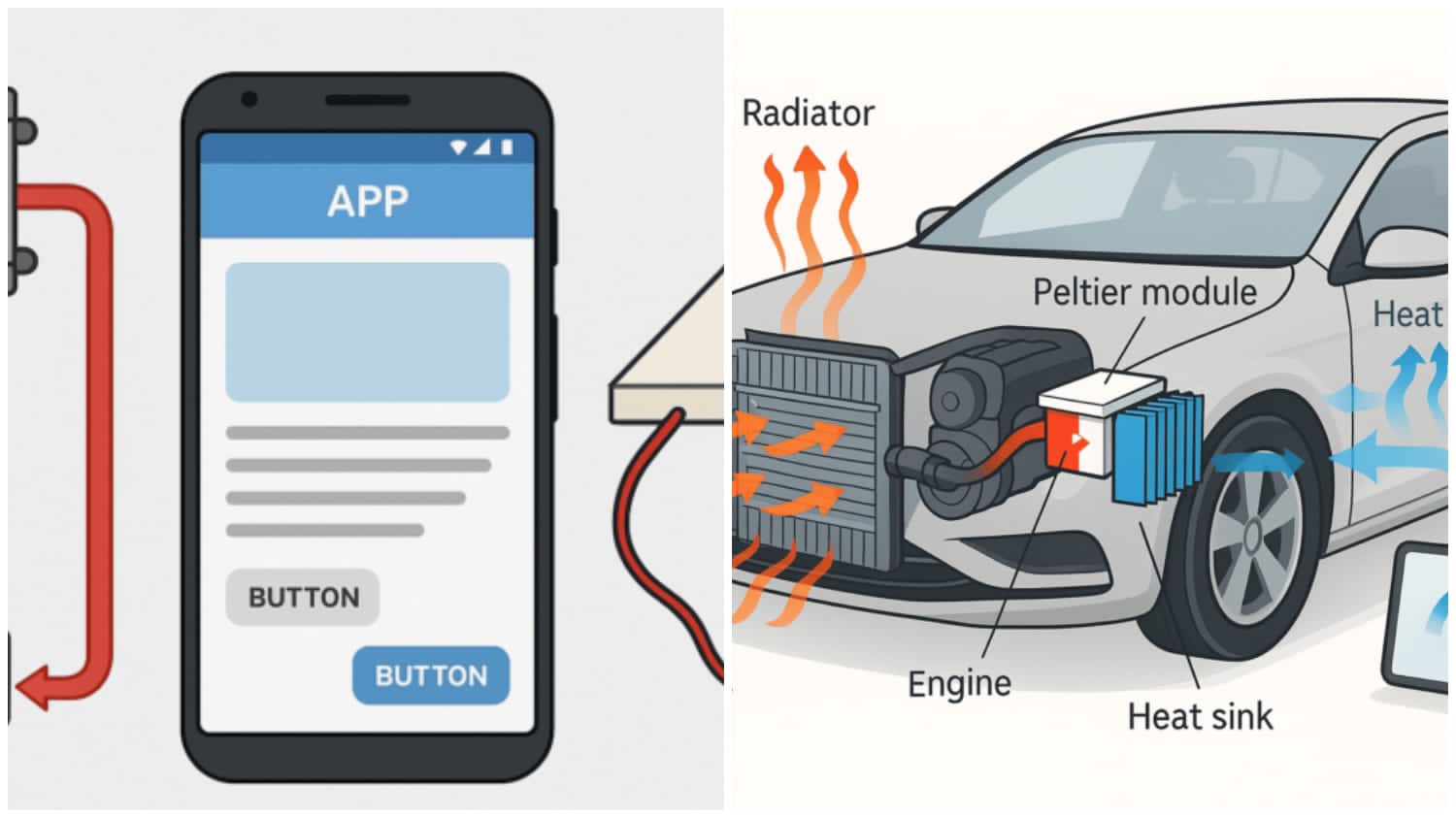 APP

BUTTON

BUTTON

Radiator

Peltier module

Heat

Engine

Heat sink